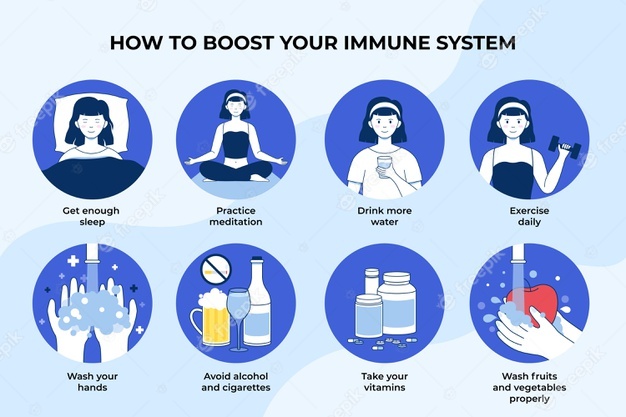 HOW TO BOOST YOUR IMMUNE SYSTEM

Get enough sleep

Practice meditation

Drink more water

Exercise daily

Wash your hands

Avoid alcohol and cigarettes

Take your vitamins

Wash fruits and vegetables properly

freepik